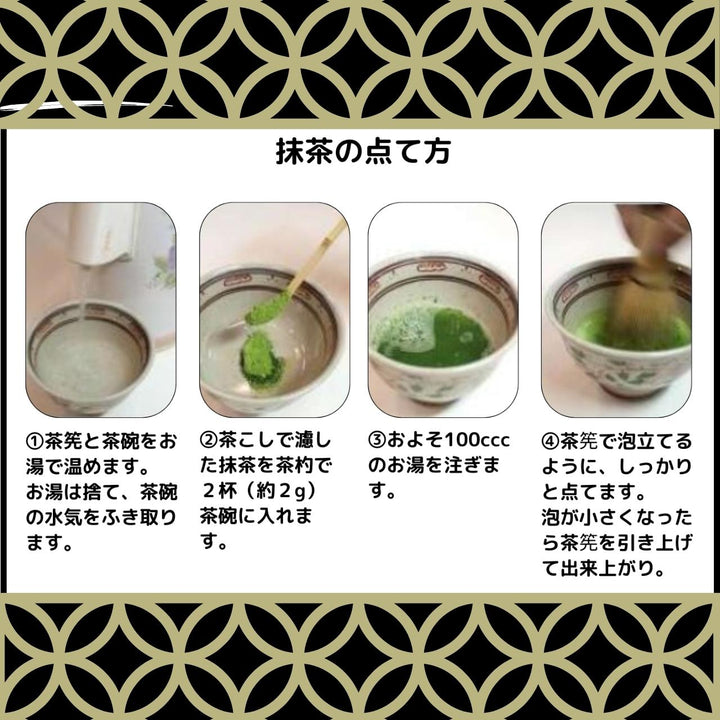 抹茶の点て方

①茶筅と茶碗をお湯で温めます。
お湯は捨て、茶碗の水気をふき取ります。

②茶こしで濾した抹茶を茶杓で２杯（約２g）茶碗に入れます。

③およそ100cccのお湯を注ぎます。

④茶筅で泡立てるように、しっかりと点てます。
泡が小さくなったら茶筅を引き上げて出来上がり。